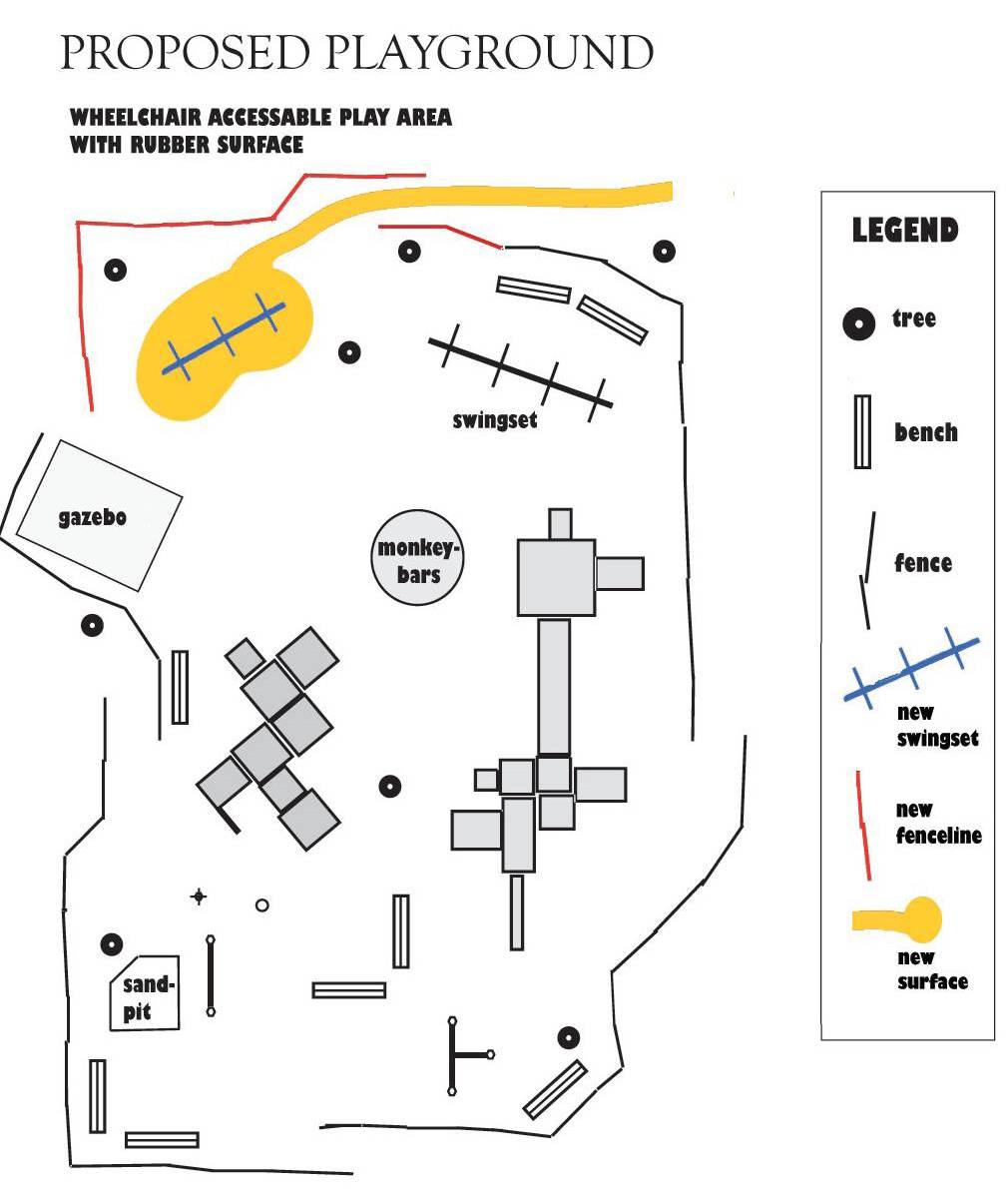 PROPOSED PLAYGROUND

WHEELCHAIR ACCESSABLE PLAY AREA WITH RUBBER SURFACE

swingset

gazebo

monkey-bars

sand-pit

LEGEND

tree

bench

fence

new swingset

new fenceline

new surface